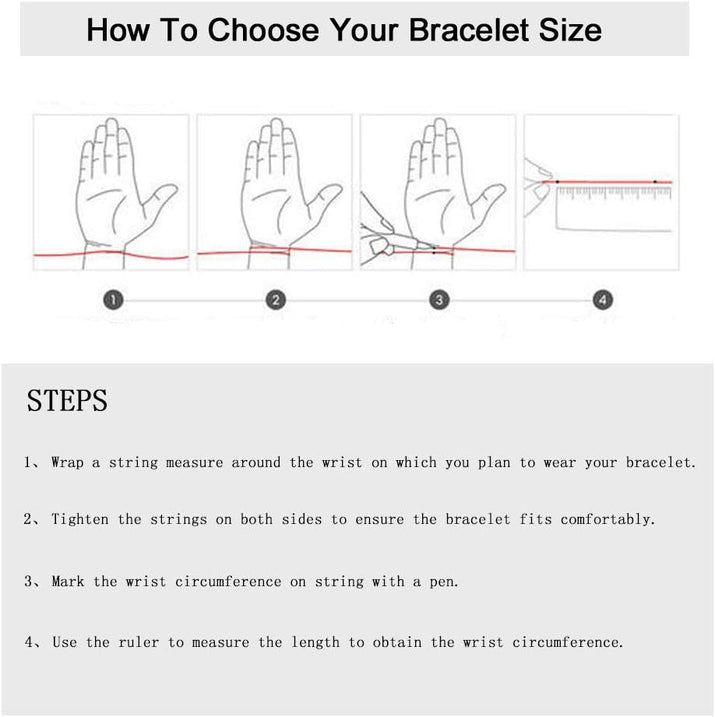 How To Choose Your Bracelet Size

1

2

3

4

STEPS

1、Wrap a string measure around the wrist on which you plan to wear your bracelet.

2、Tighten the strings on both sides to ensure the bracelet fits comfortably.

3、Mark the wrist circumference on string with a pen.

4、Use the ruler to measure the length to obtain the wrist circumference.